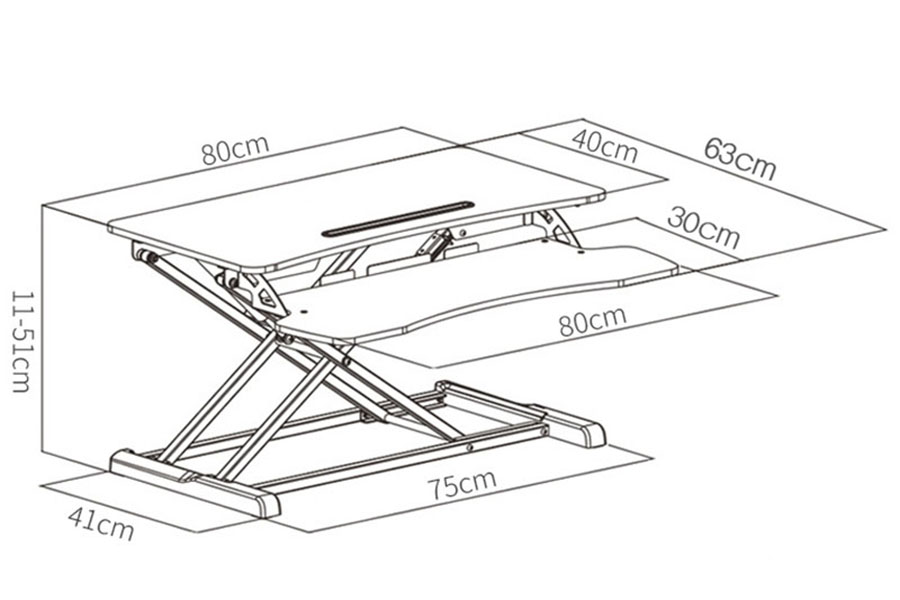 80cm
40cm
63cm
30cm
80cm
11-51cm
75cm
41cm